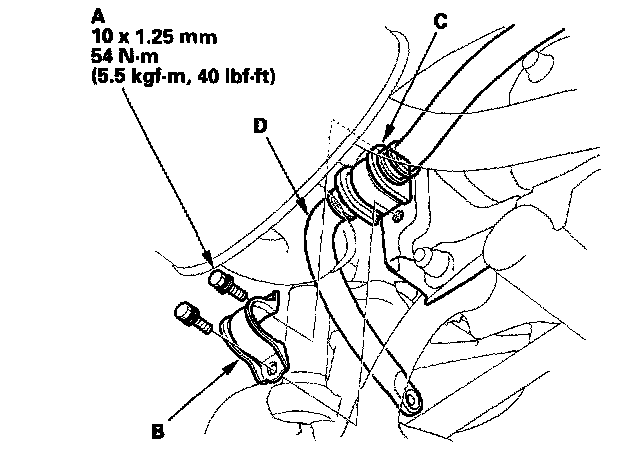 A
10 x 1.25 mm
54 N·m
(5.5 kgf·m, 40 lbf·ft)

C

D

B