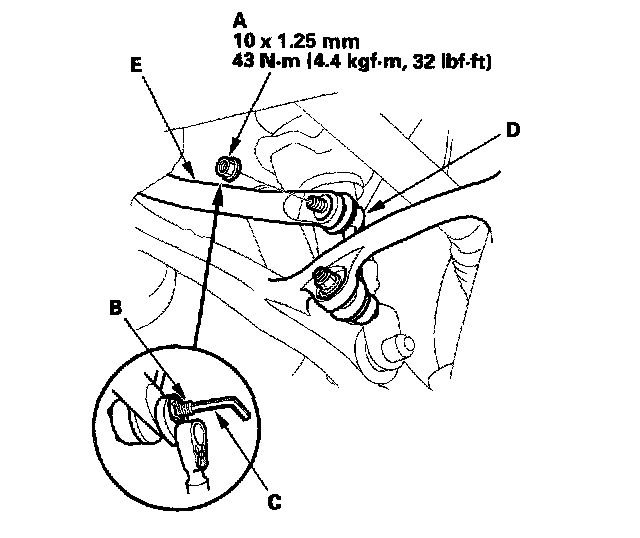 A
10 x 1.25 mm
43 N·m (4.4 kgf·m, 32 lbf·ft)

E

D

B

C