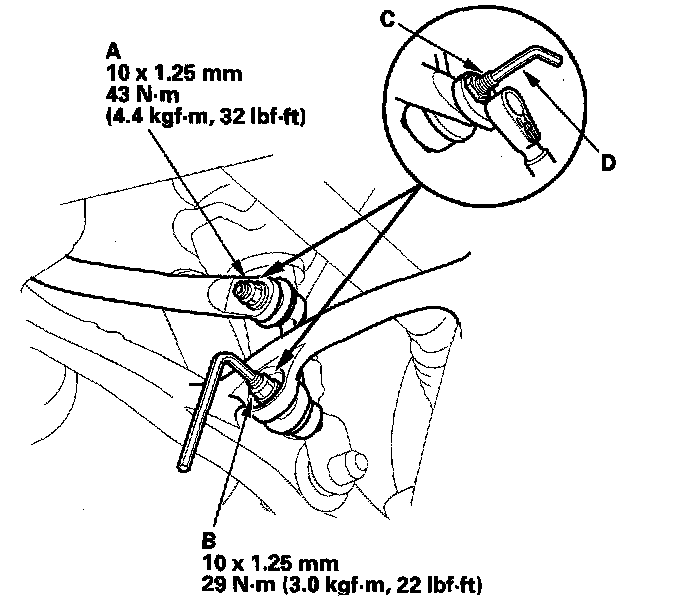 A
10 x 1.25 mm
43 N·m
(4.4 kgf·m, 32 lbf·ft)

C

D

B
10 x 1.25 mm
29 N·m (3.0 kgf·m, 22 lbf·ft)