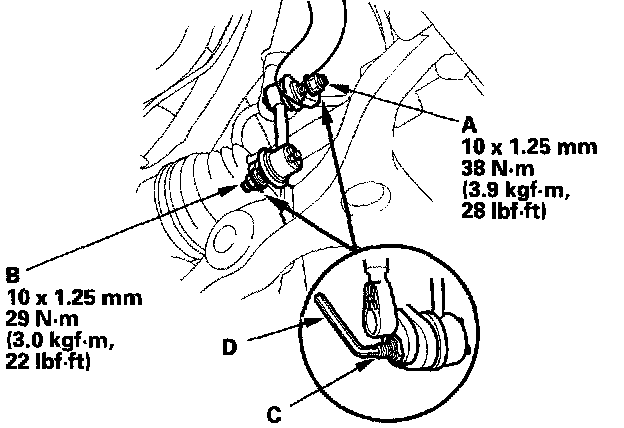 A
10 x 1.25 mm
38 N·m
(3.9 kgf·m,
28 lbf·ft)

B
10 x 1.25 mm
29 N·m
(3.0 kgf·m,
22 lbf·ft)

D

C