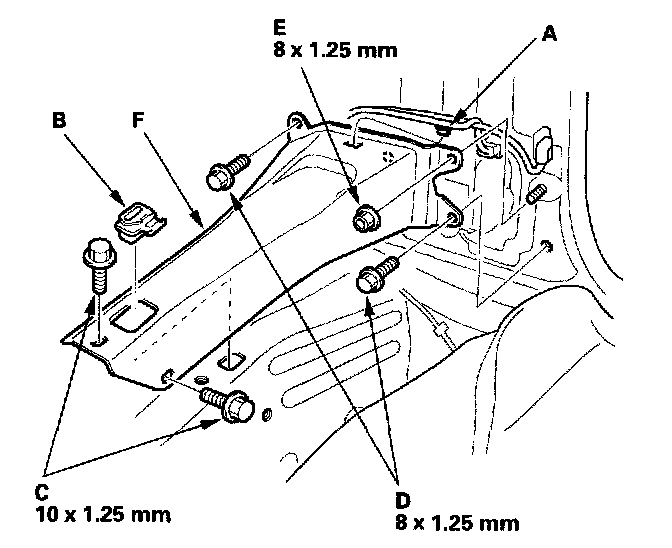 E
8 x 1.25 mm

A

B

F

C
10 x 1.25 mm

D
8 x 1.25 mm