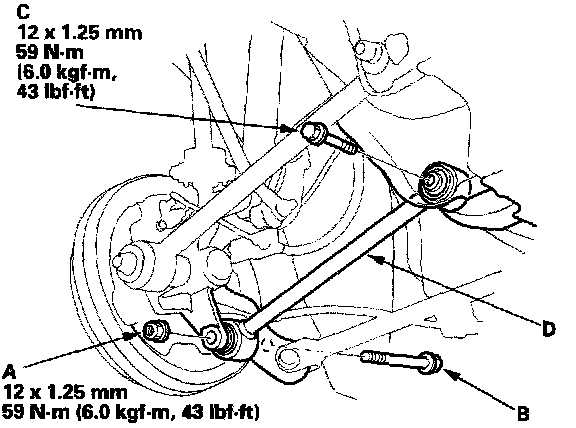 C
12 x 1.25 mm
59 N·m
(6.0 kgf·m,
43 lbf·ft)

D

A
12 x 1.25 mm
59 N·m (6.0 kgf·m, 43 lbf·ft)

B