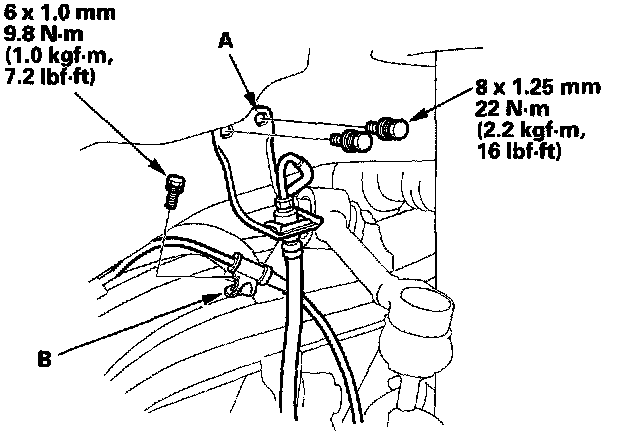 6 x 1.0 mm
9.8 N·m
(1.0 kgf·m,
7.2 lbf·ft)

A

8 x 1.25 mm
22 N·m
(2.2 kgf·m,
16 lbf·ft)

B