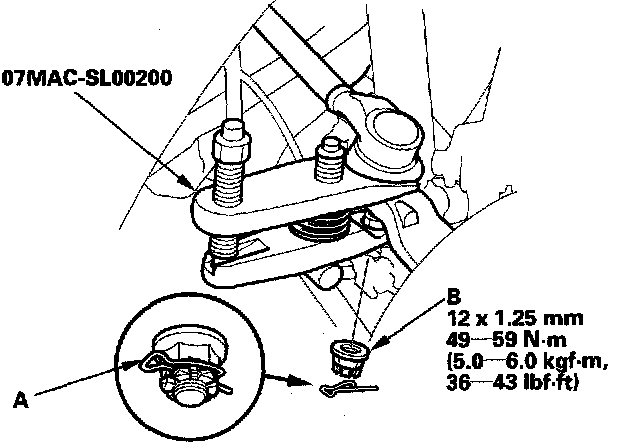 07MAC-SL00200

B
12 x 1.25 mm
49—59 N·m
(5.0—6.0 kgf·m,
36—43 lbf·ft)

A