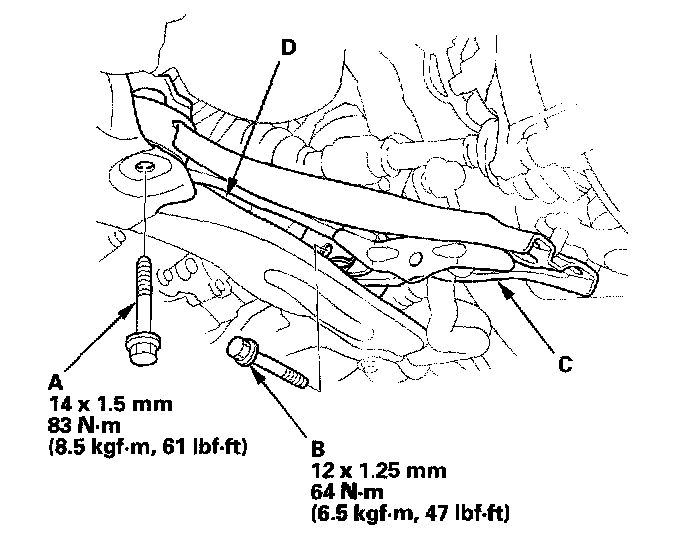 D

C

A
14 x 1.5 mm
83 N·m
(8.5 kgf·m, 61 lbf·ft)

B
12 x 1.25 mm
64 N·m
(6.5 kgf·m, 47 lbf·ft)