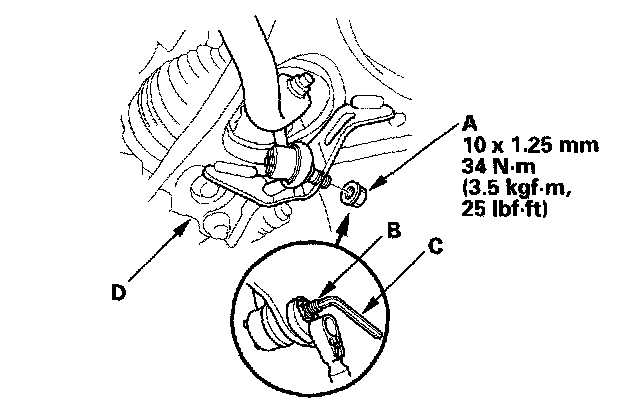 A
10 x 1.25 mm
34 N·m
(3.5 kgf·m,
25 lbf·ft)

B

C

D