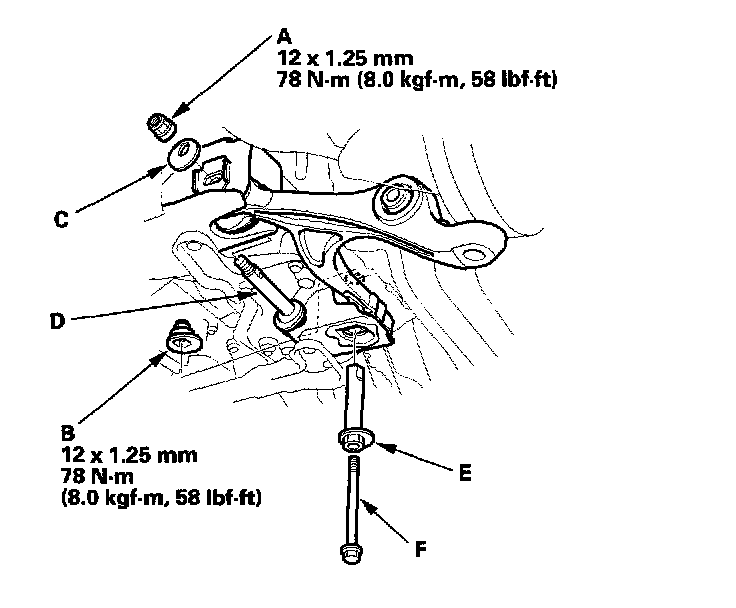 A
12 x 1.25 mm
78 N·m (8.0 kgf·m, 58 lbf·ft)

C

D

B
12 x 1.25 mm
78 N·m
(8.0 kgf·m, 58 lbf·ft)

E

F