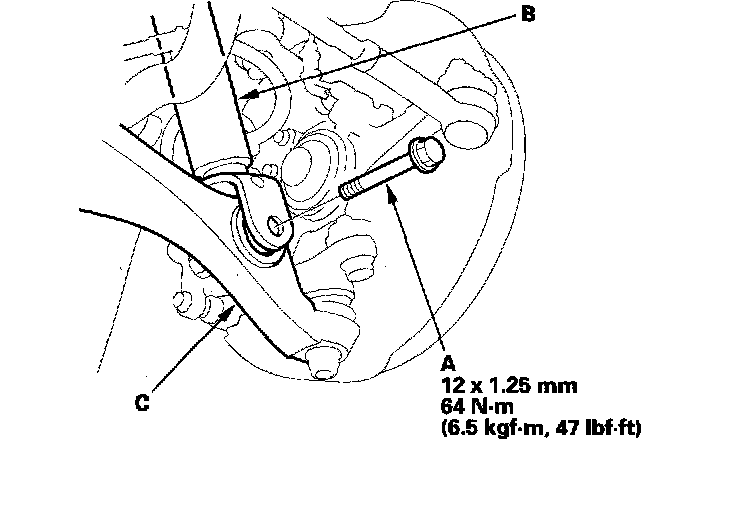 B

C

A
12 x 1.25 mm
64 N·m
(6.5 kgf·m, 47 lbf·ft)