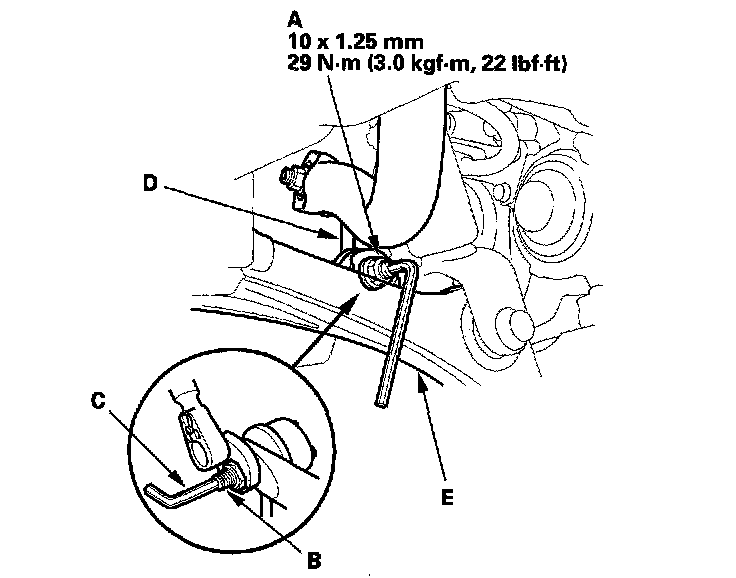 A
10 x 1.25 mm
29 N·m (3.0 kgf·m, 22 lbf·ft)

D

C

E

B