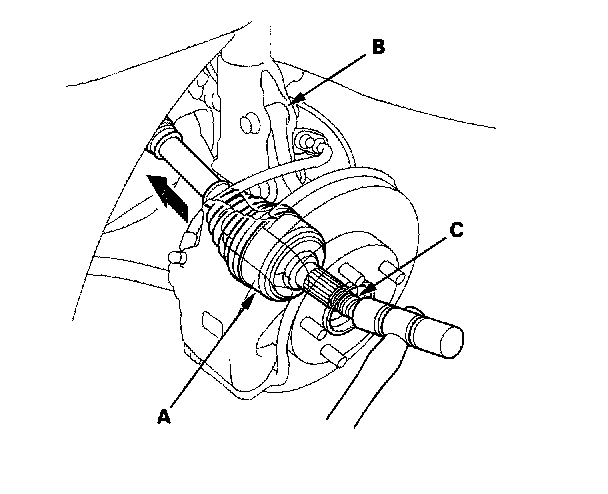 B

C

A