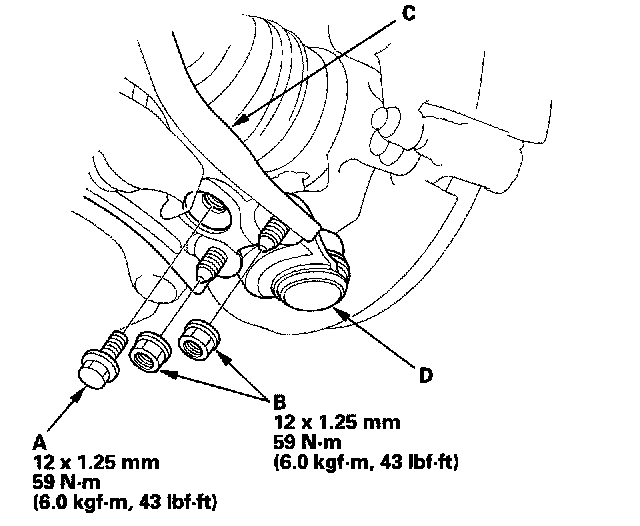 C

D

B
12 x 1.25 mm
59 N·m
(6.0 kgf·m, 43 lbf·ft)

A
12 x 1.25 mm
59 N·m
(6.0 kgf·m, 43 lbf·ft)