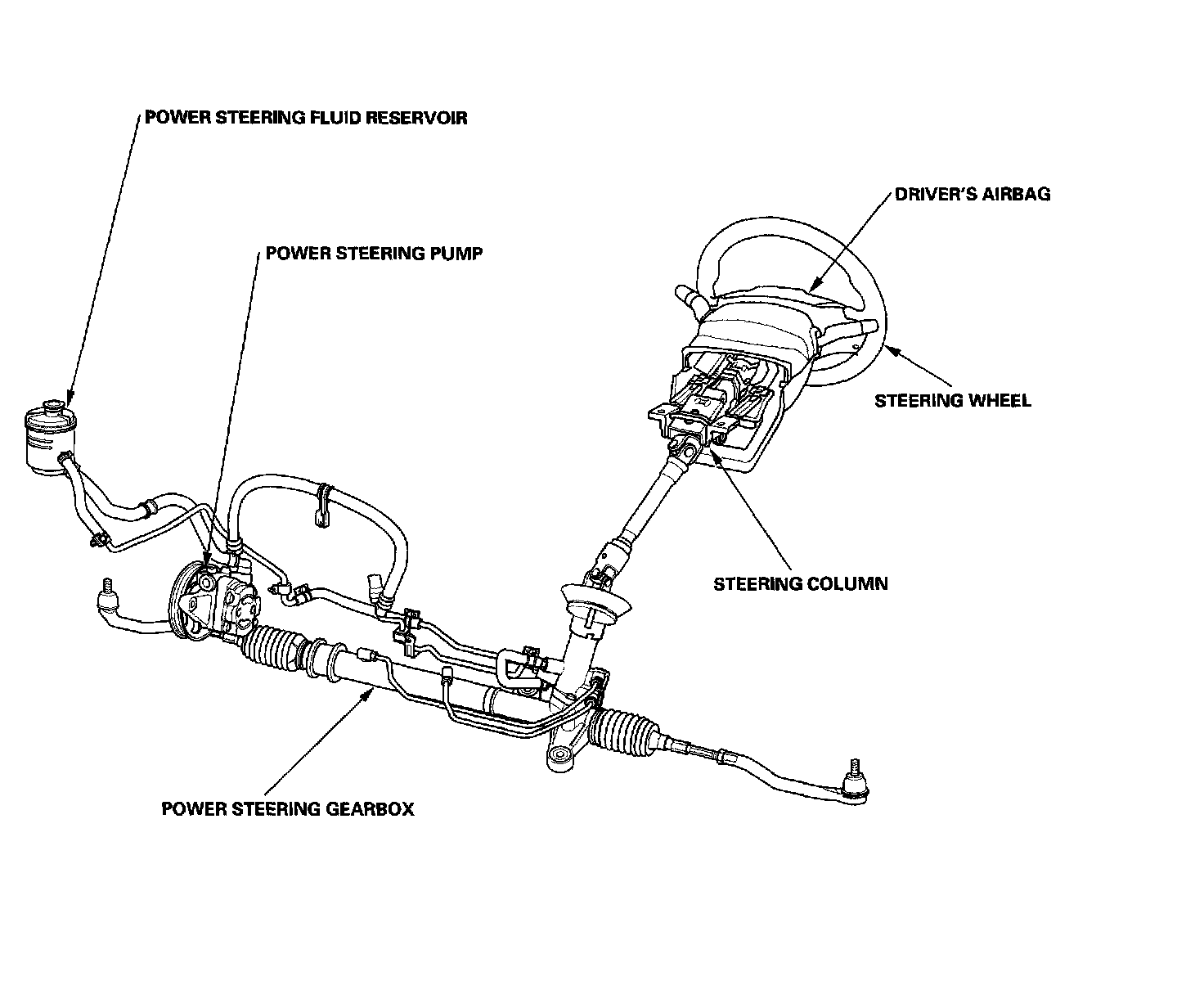 POWER STEERING FLUID RESERVOIR

DRIVER'S AIRBAG

POWER STEERING PUMP

STEERING WHEEL

STEERING COLUMN

POWER STEERING GEARBOX