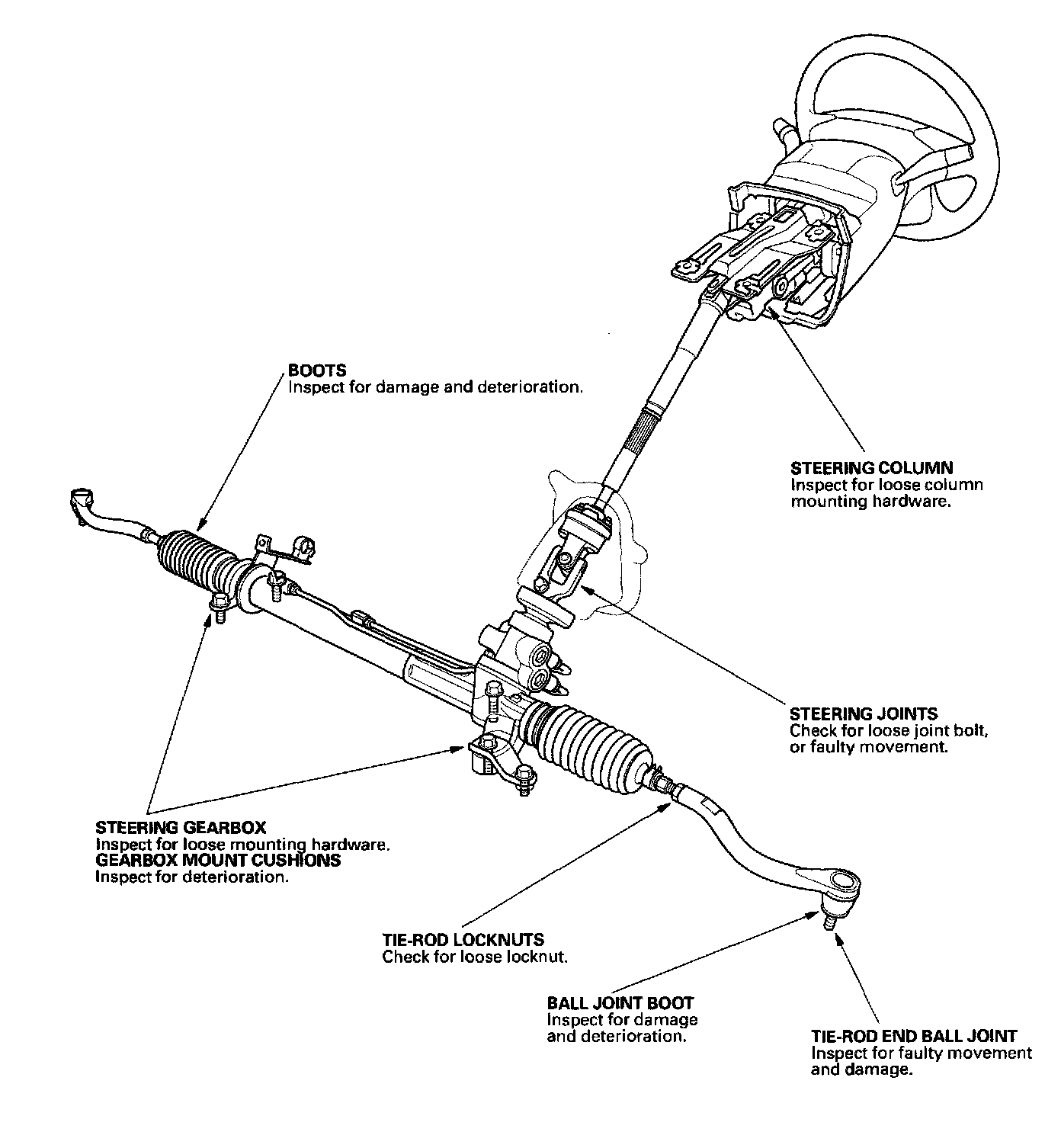 BOOTS
Inspect for damage and deterioration.

STEERING COLUMN
Inspect for loose column mounting hardware.

STEERING JOINTS
Check for loose joint bolt, or faulty movement.

STEERING GEARBOX
Inspect for loose mounting hardware.
GEARBOX MOUNT CUSHIONS
Inspect for deterioration.

TIE-ROD LOCKNUTS
Check for loose locknut.

BALL JOINT BOOT
Inspect for damage and deterioration.

TIE-ROD END BALL JOINT
Inspect for faulty movement and damage.