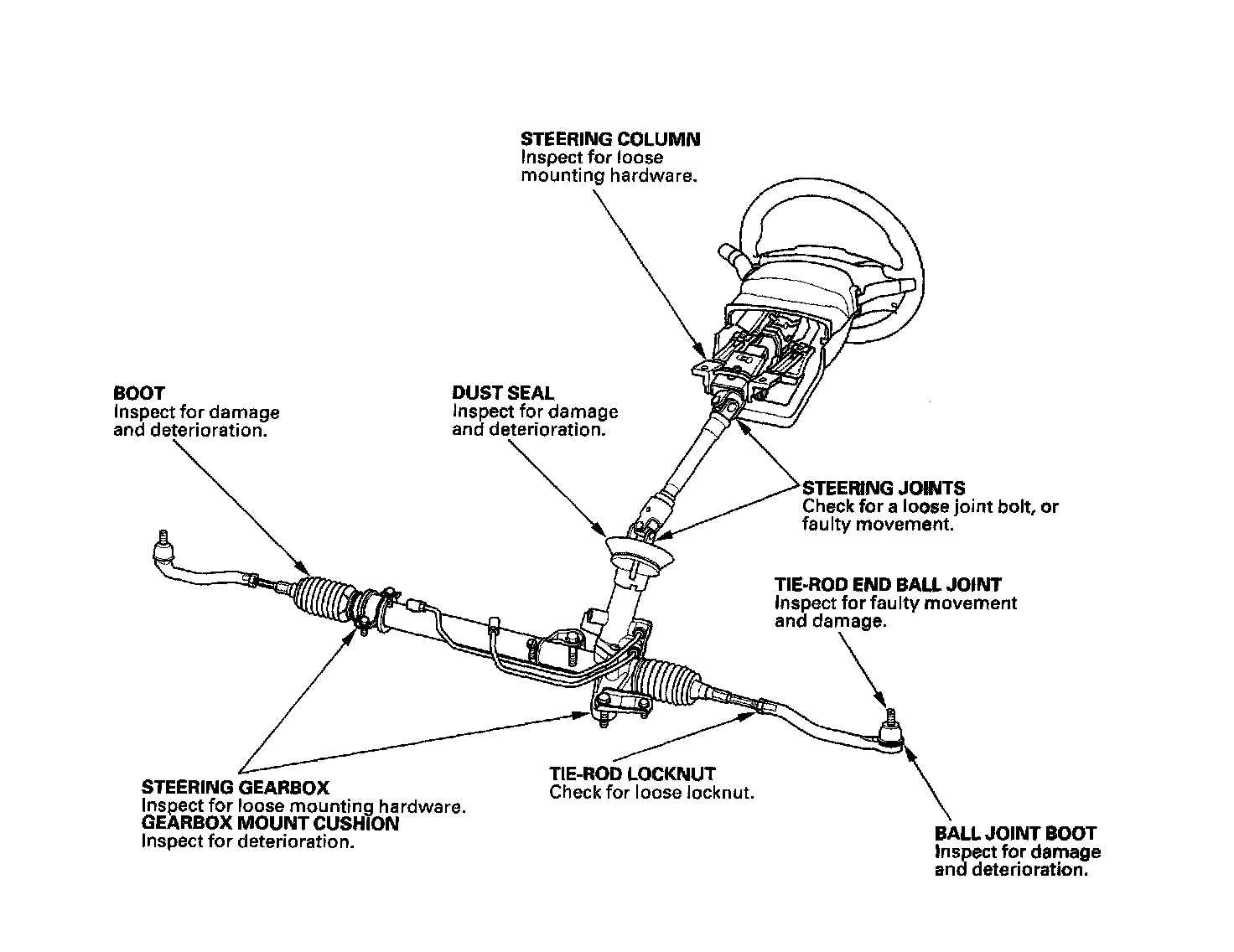 STEERING COLUMN
Inspect for loose mounting hardware.

BOOT
Inspect for damage and deterioration.

DUST SEAL
Inspect for damage and deterioration.

STEERING JOINTS
Check for a loose joint bolt, or faulty movement.

TIE-ROD END BALL JOINT
Inspect for faulty movement and damage.

STEERING GEARBOX
Inspect for loose mounting hardware.
GEARBOX MOUNT CUSHION
Inspect for deterioration.

TIE-ROD LOCKNUT
Check for loose locknut.

BALL JOINT BOOT
Inspect for damage and deterioration.