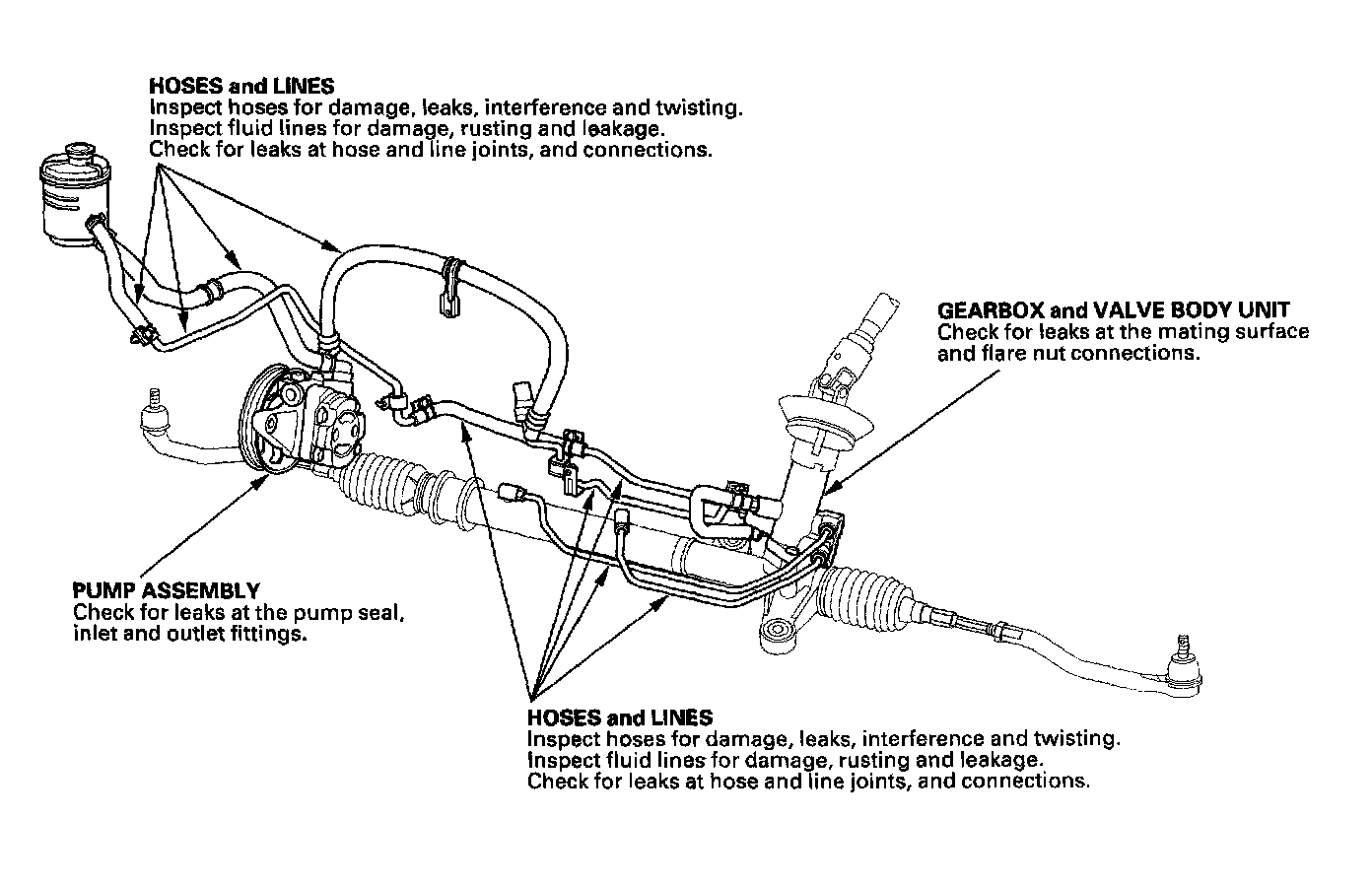 HOSES and LINES
Inspect hoses for damage, leaks, interference and twisting.
Inspect fluid lines for damage, rusting and leakage.
Check for leaks at hose and line joints, and connections.

GEARBOX and VALVE BODY UNIT
Check for leaks at the mating surface and flare nut connections.

PUMP ASSEMBLY
Check for leaks at the pump seal, inlet and outlet fittings.

HOSES and LINES
Inspect hoses for damage, leaks, interference and twisting.
Inspect fluid lines for damage, rusting and leakage.
Check for leaks at hose and line joints, and connections.