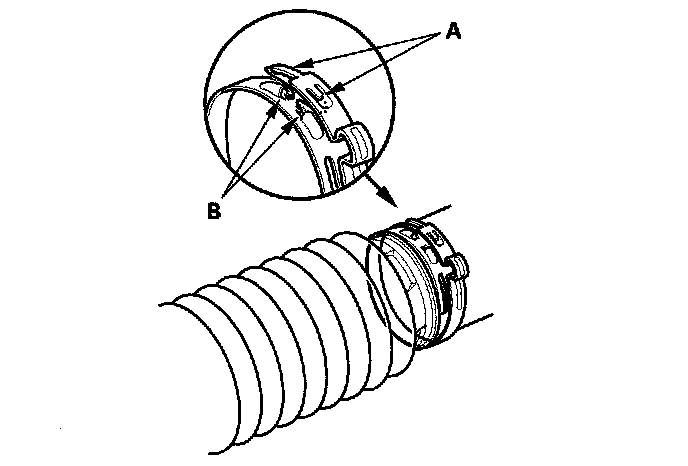 A
B