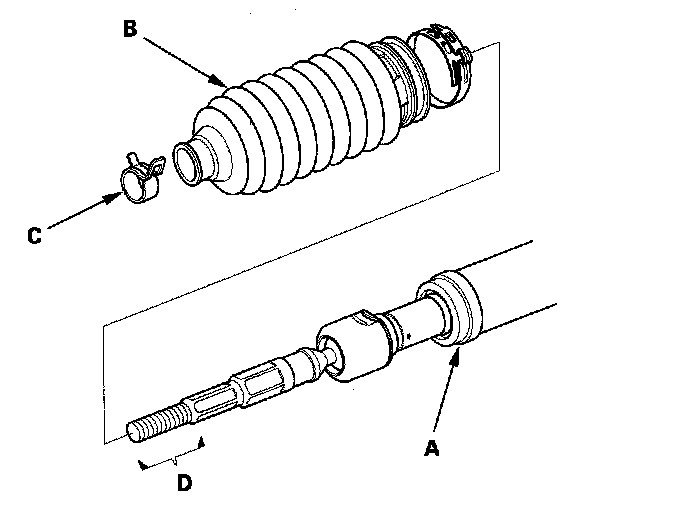 B

C

A

D