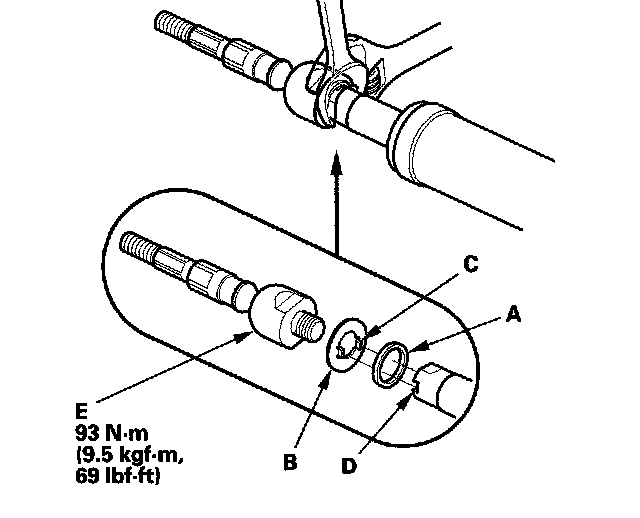 C
A
E
93 N·m
(9.5 kgf·m,
69 lbf·ft)
B
D