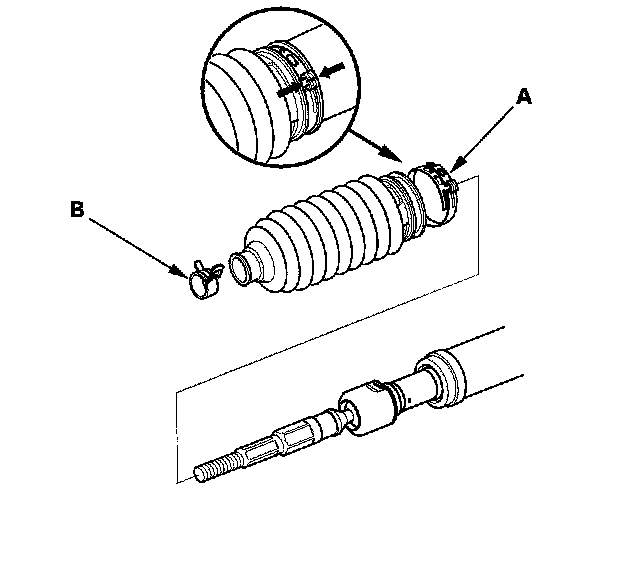 A

B