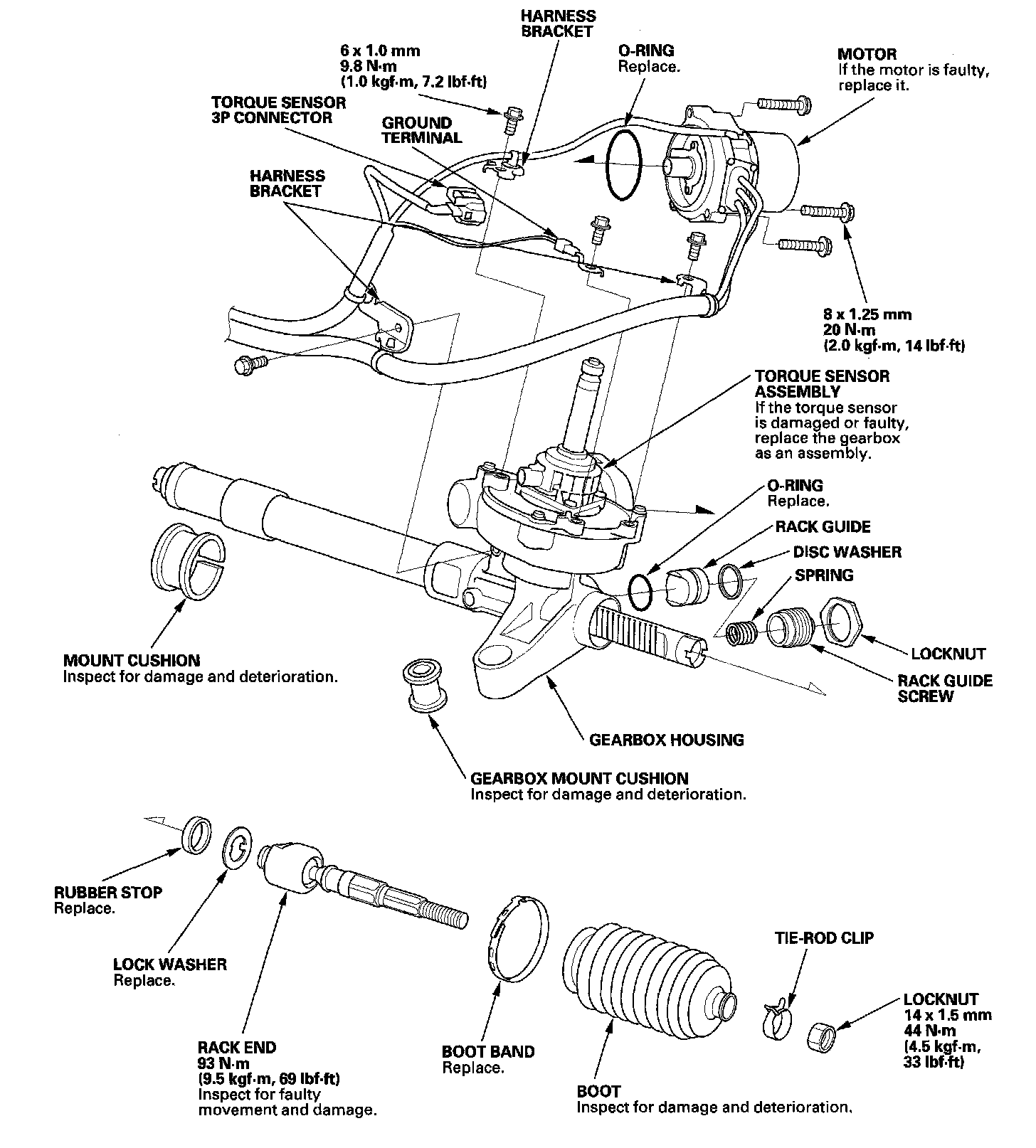 HARNESS BRACKET

6 x 1.0 mm
9.8 N·m
(1.0 kgf·m, 7.2 lbf·ft)

O-RING
Replace.

MOTOR
If the motor is faulty, replace it.

TORQUE SENSOR
3P CONNECTOR

GROUND TERMINAL

HARNESS BRACKET

8 x 1.25 mm
20 N·m
(2.0 kgf·m, 14 lbf·ft)

TORQUE SENSOR ASSEMBLY
If the torque sensor is damaged or faulty, replace the gearbox as an assembly.

O-RING
Replace.

RACK GUIDE

DISC WASHER

SPRING

LOCKNUT

RACK GUIDE SCREW

MOUNT CUSHION
Inspect for damage and deterioration.

GEARBOX HOUSING

GEARBOX MOUNT CUSHION
Inspect for damage and deterioration.

RUBBER STOP
Replace.

LOCK WASHER
Replace.

RACK END
93 N·m
(9.5 kgf·m, 69 lbf·ft)
Inspect for faulty movement and damage.

BOOT BAND
Replace.

BOOT
Inspect for damage and deterioration.

TIE-ROD CLIP

LOCKNUT
14 x 1.5 mm
44 N·m
(4.5 kgf·m, 33 lbf·ft)