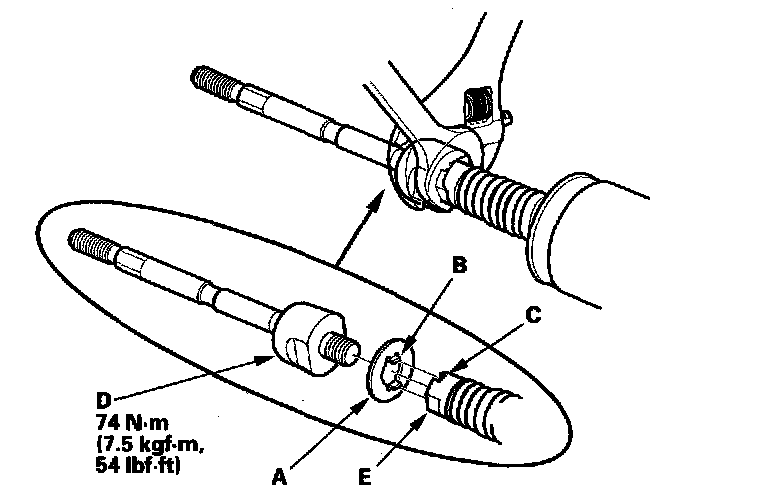 B

C

D
74 N·m
(7.5 kgf·m,
54 lbf·ft)

A

E