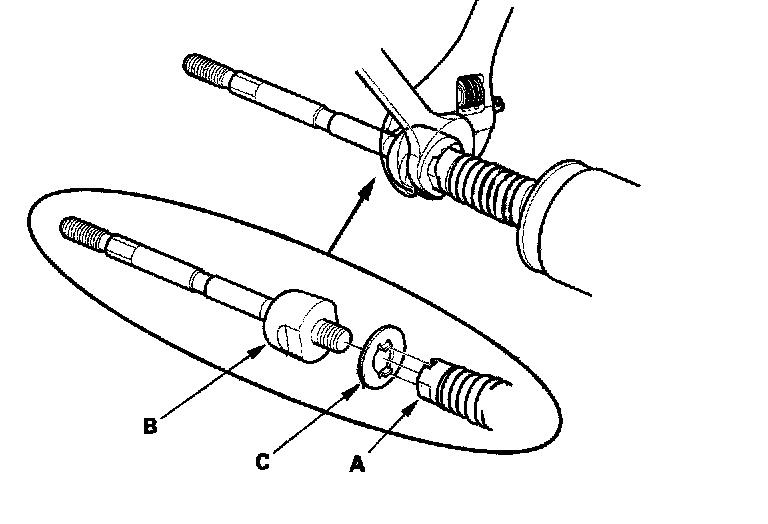 B
C
A