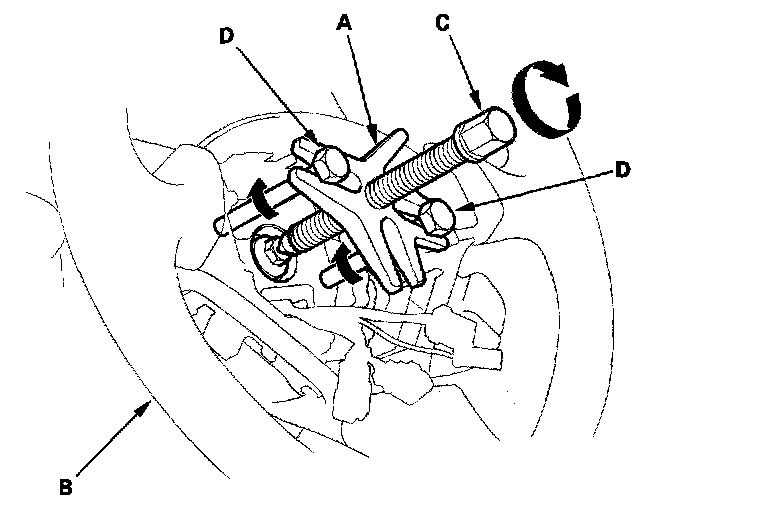 D
A
C
D
B