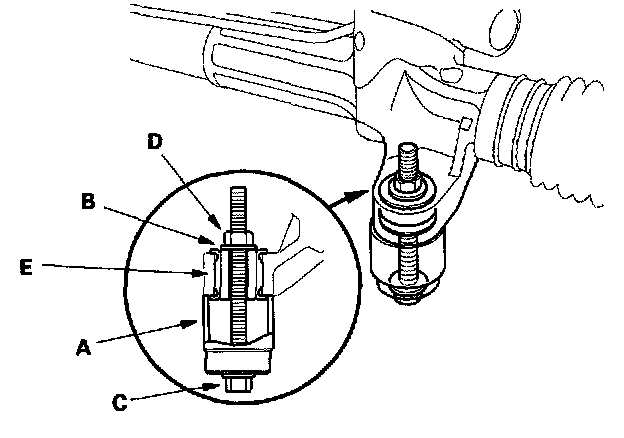 D
B
E
A
C