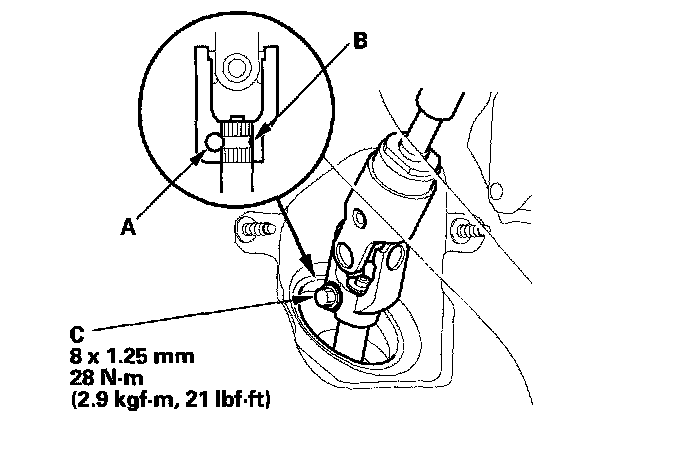 B

A

C
8 x 1.25 mm
28 N·m
(2.9 kgf·m, 21 lbf·ft)