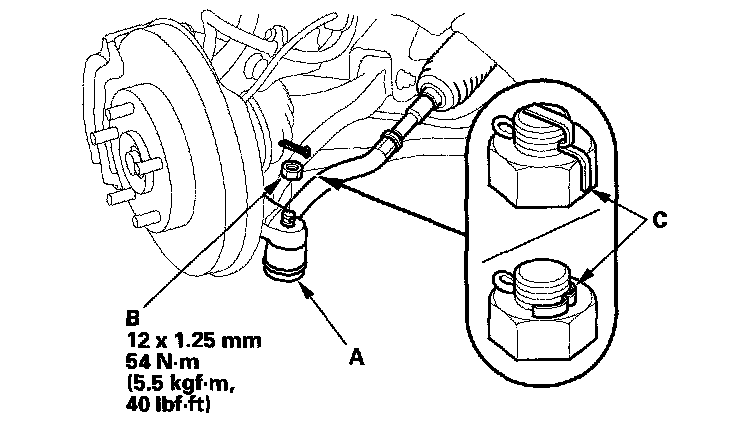 C

B
12 x 1.25 mm
54 N·m
(5.5 kgf·m,
40 lbf·ft)

A