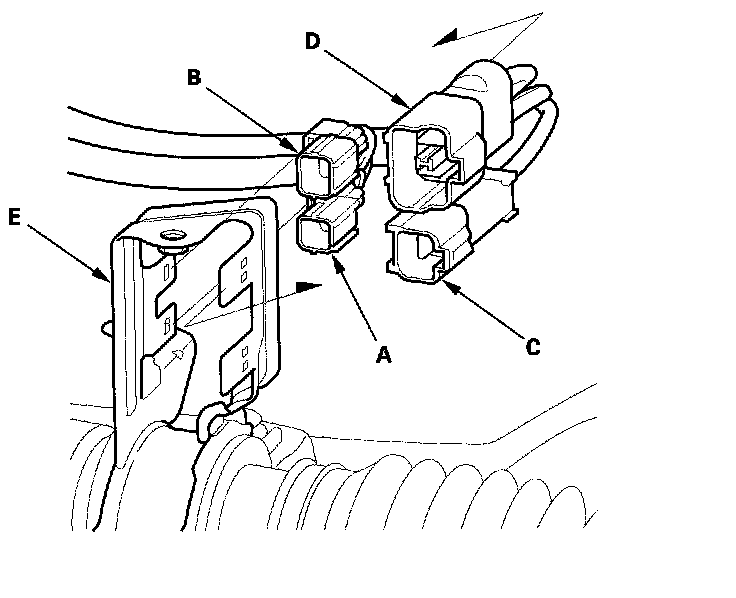 D
B
E
A
C