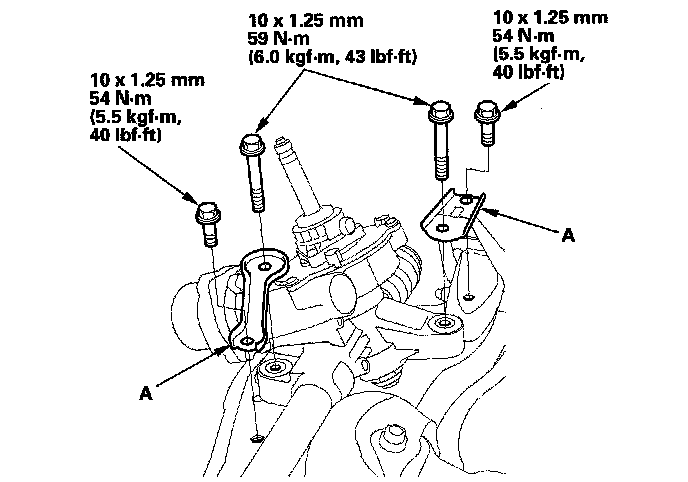 10 x 1.25 mm
59 N·m
(6.0 kgf·m, 43 lbf·ft)

10 x 1.25 mm
54 N·m
(5.5 kgf·m,
40 lbf·ft)

10 x 1.25 mm
54 N·m
(5.5 kgf·m,
40 lbf·ft)

A

A