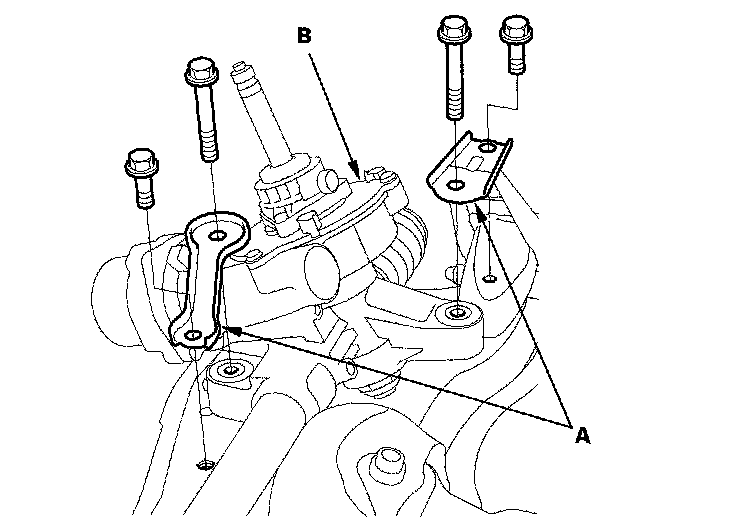 B

A