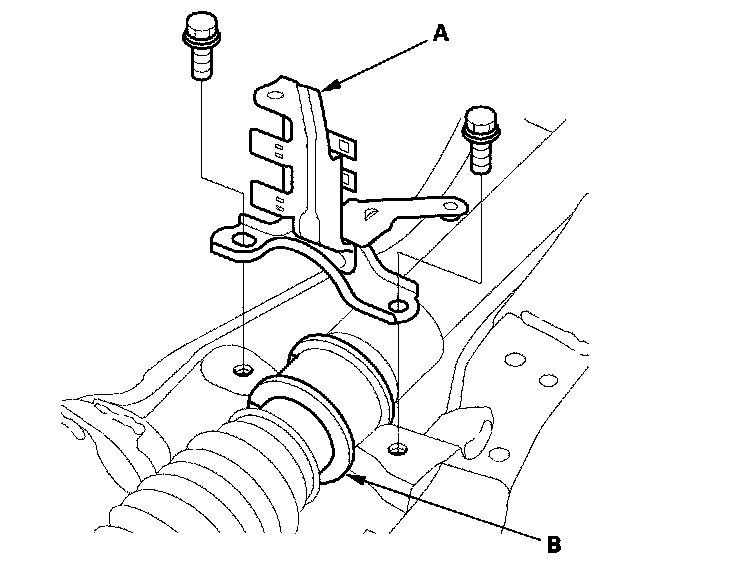 A

B