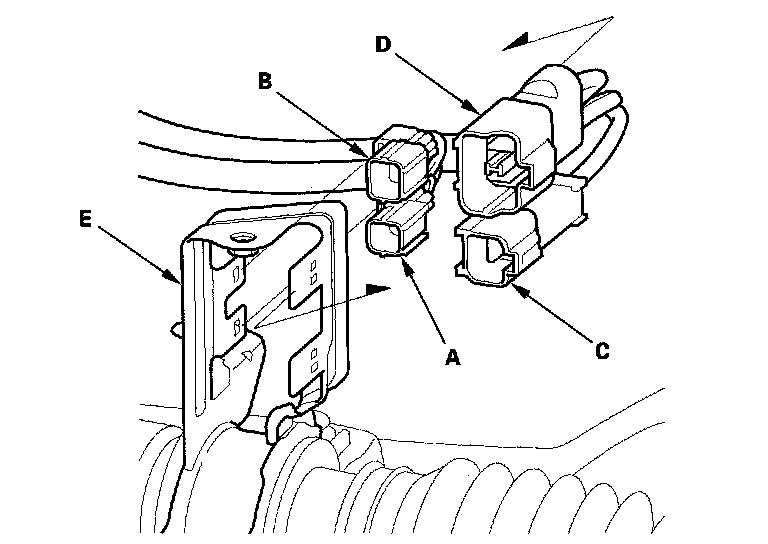 D
B
E
A
C