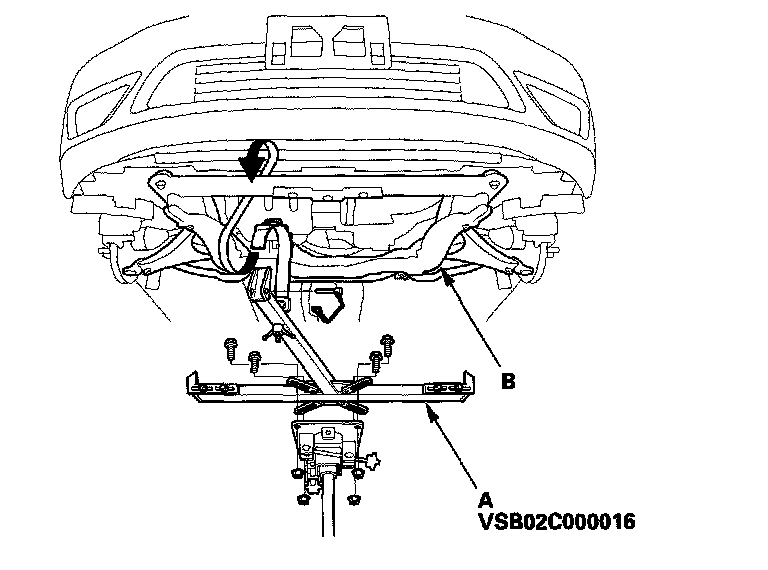 B

A
VSB02C000016