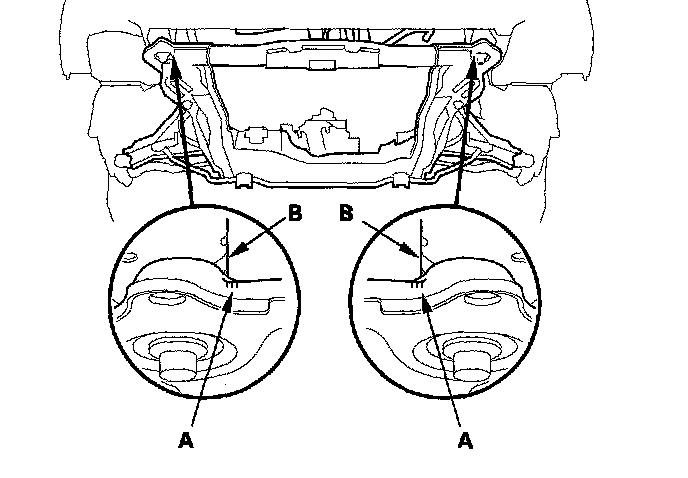 B
B
A
A