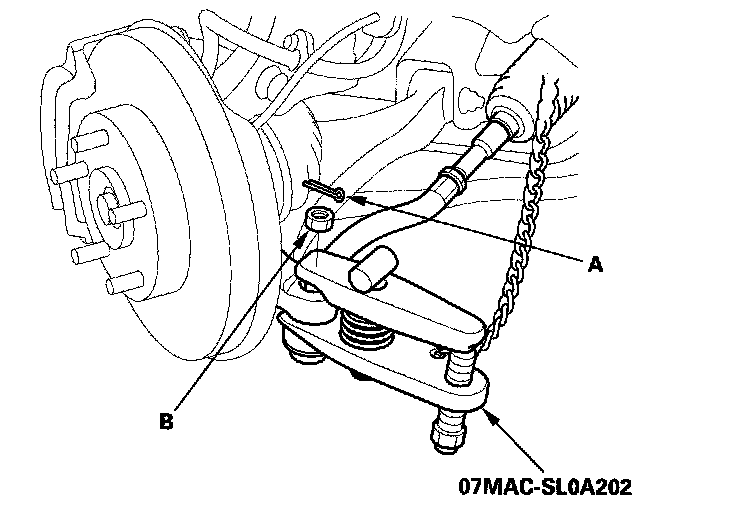 A

B

07MAC-SL0A202