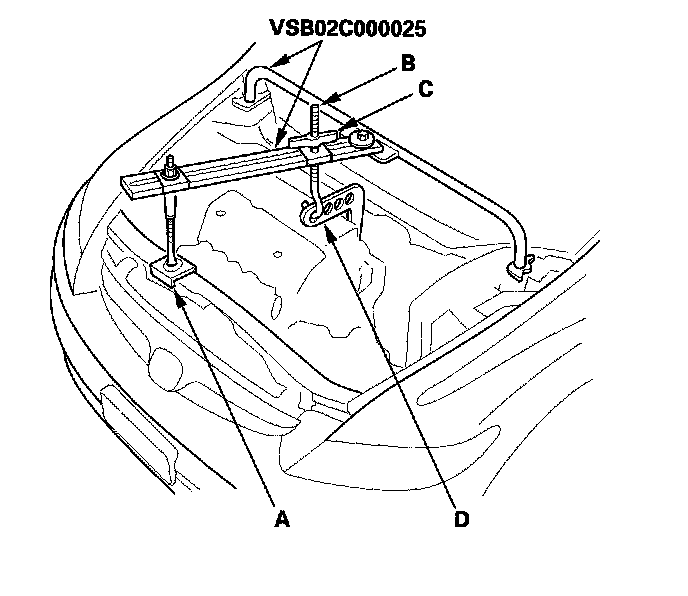 VSB02C000025
B
C
A
D