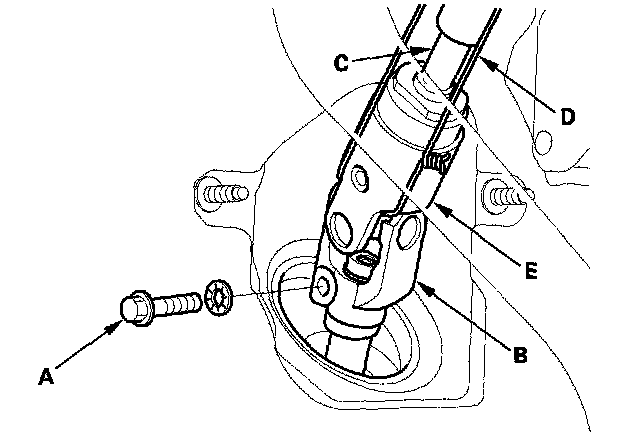 C
D
E
B
A