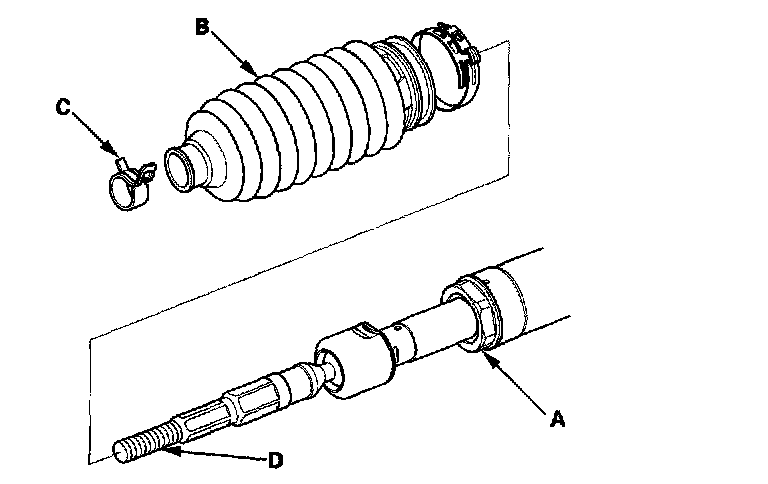 B

C

A

D