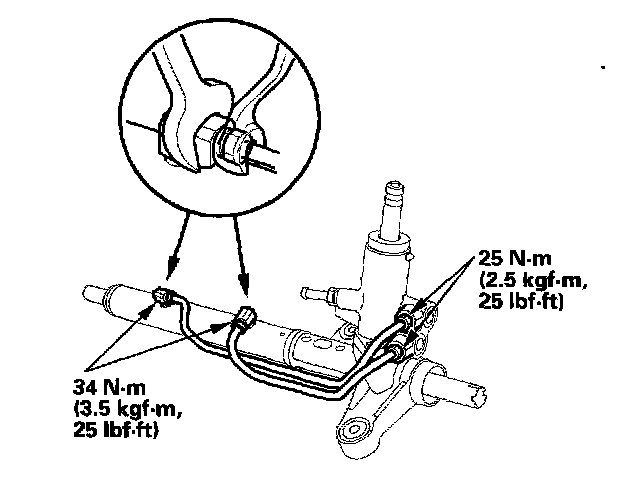 25 N·m
(2.5 kgf·m,
25 lbf·ft)

34 N·m
(3.5 kgf·m,
25 lbf·ft)