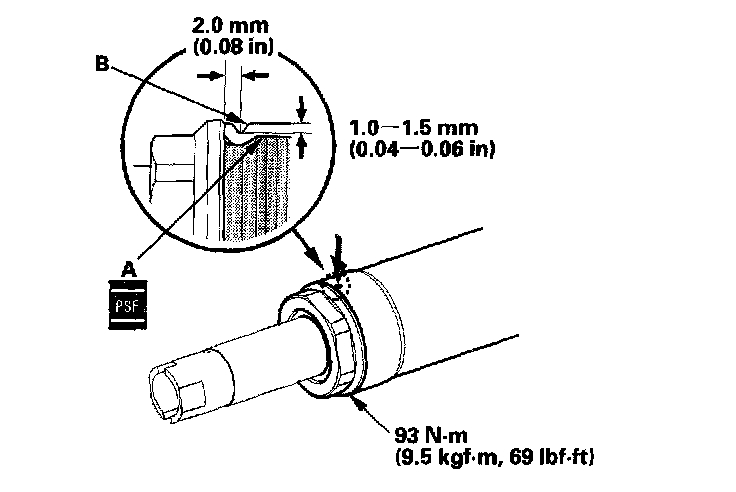 2.0 mm
(0.08 in)

B

1.0—1.5 mm
(0.04—0.06 in)

A

PSF

93 N·m
(9.5 kgf·m, 69 lbf·ft)