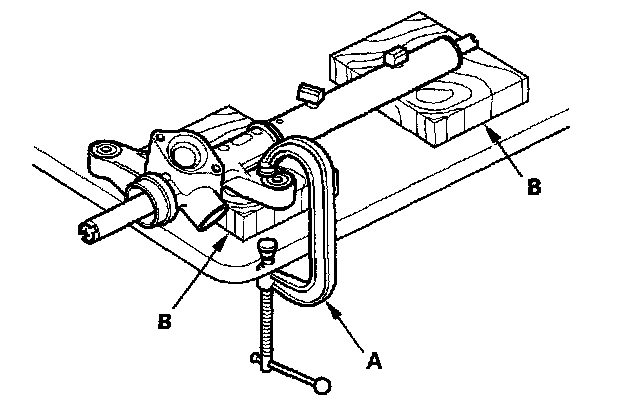 B

B

A