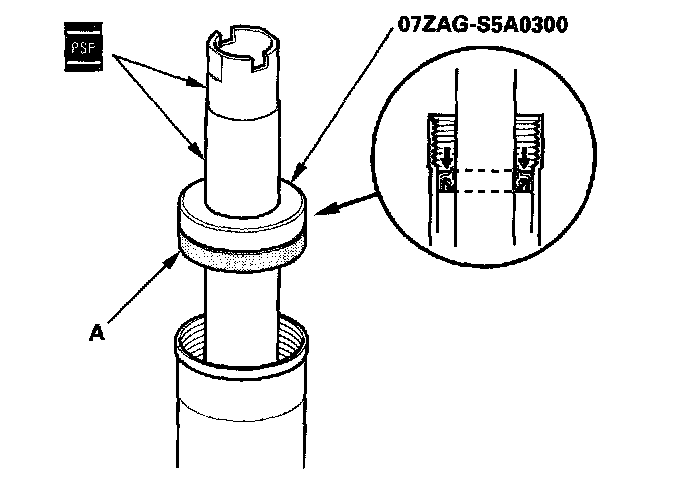 PSF

07ZAG-S5A0300

A