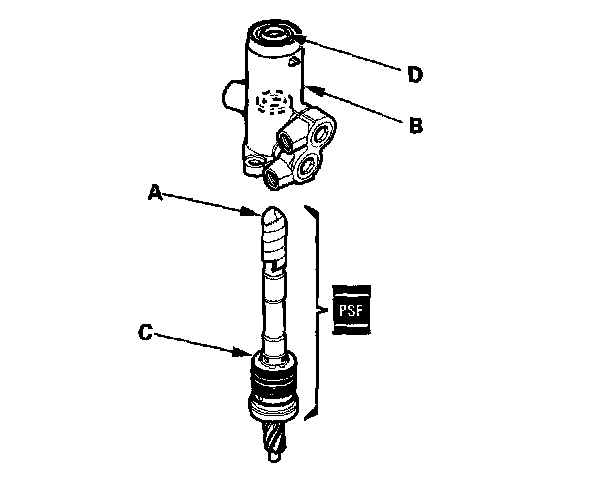 D
B
A
PSF
C