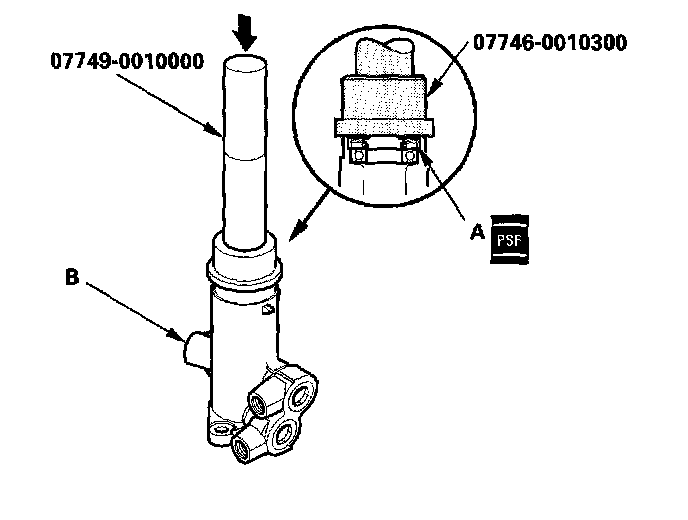 07749-0010000

07746-0010300

A

PSF

B