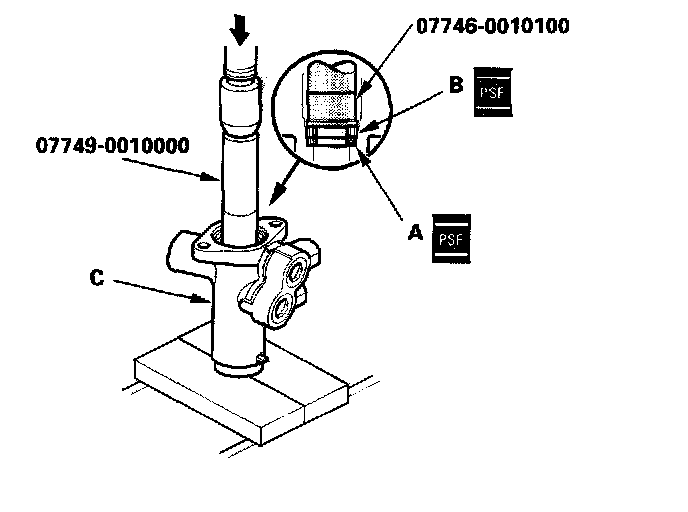 07746-0010100

B PSF

07749-0010000

A PSF

C