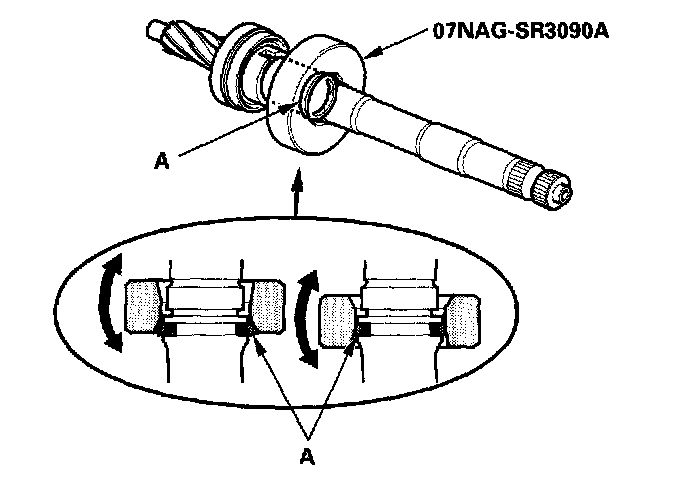 07NAG-SR3090A

A

A