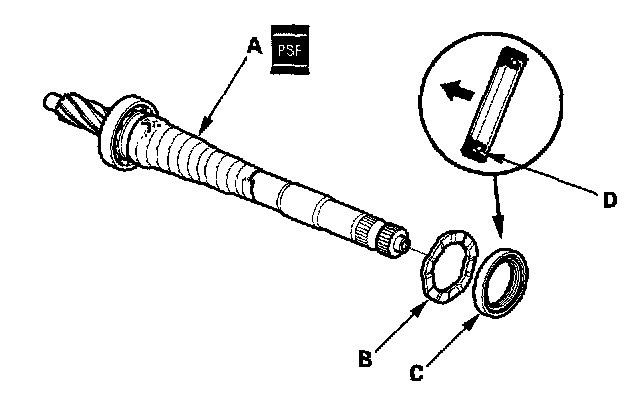 A
PSF
D
B
C